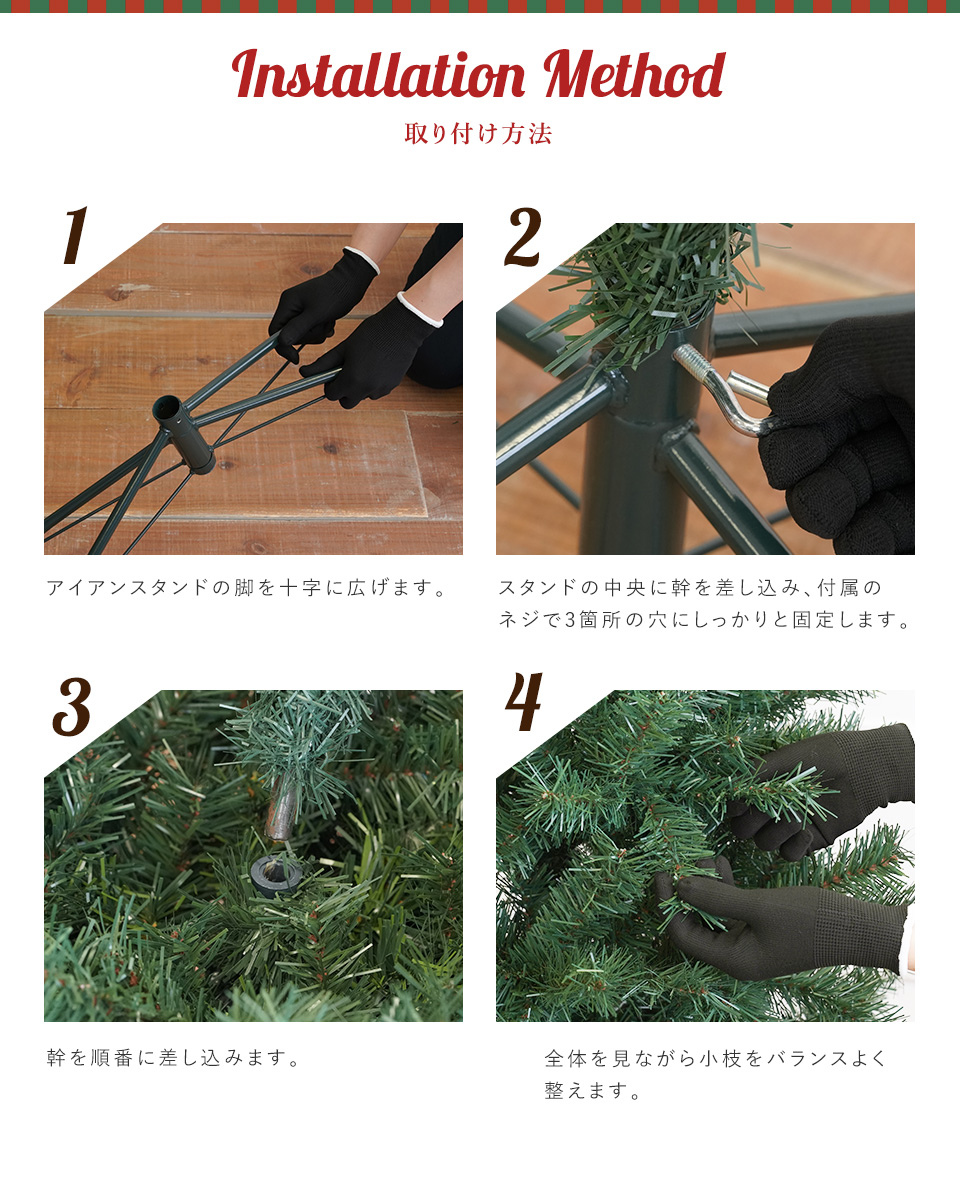 Installation Method
取り付け方法

1

アイアンスタンドの脚を十字に広げます。

2

スタンドの中央に幹を差し込み、付属のネジで3箇所の穴にしっかりと固定します。

3

幹を順番に差し込みます。

4

全体を見ながら小枝をバランスよく整えます。