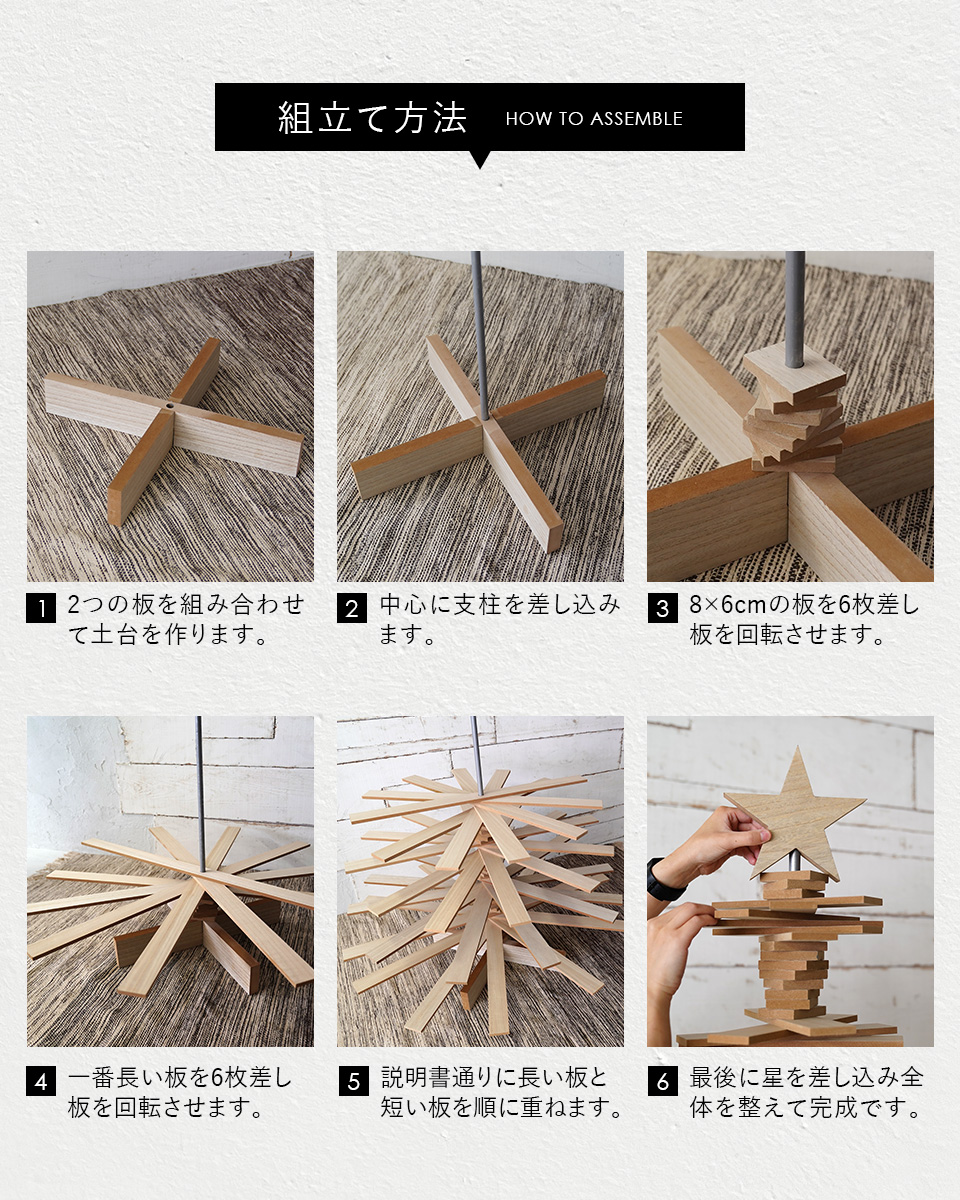 組立て方法 HOW TO ASSEMBLE

1 2つの板を組み合わせて土台を作ります。

2 中心に支柱を差し込みます。

3 8×6cmの板を6枚差し板を回転させます。

4 一番長い板を6枚差し板を回転させます。

5 説明書通りに長い板と短い板を順に重ねます。

6 最後に星を差し込み全体を整えて完成です。