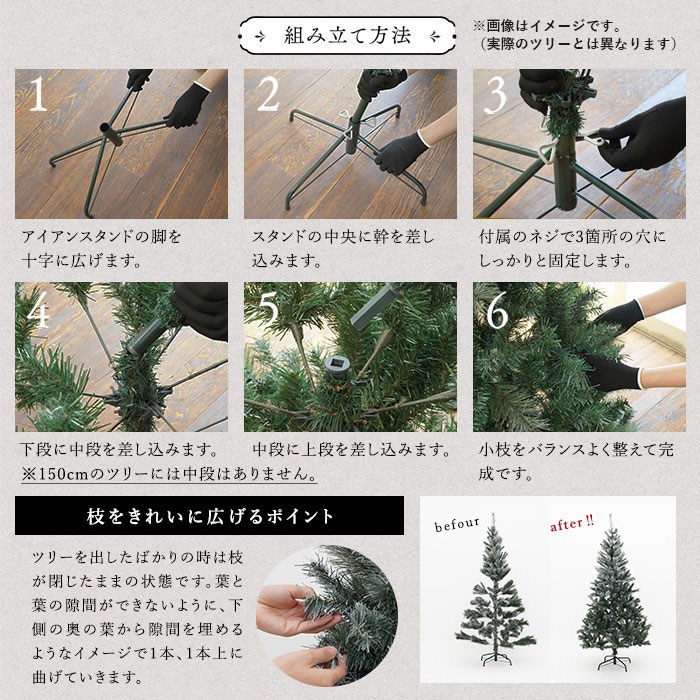 組み立て方法

※画像はイメージです。
（実際のツリーとは異なります）

1

アイアンスタンドの脚を十字に広げます。

2

スタンドの中央に幹を差し込みます。

3

付属のネジで3箇所の穴にしっかりと固定します。

4

下段に中段を差し込みます。
※150cmのツリーには中段はありません。

5

中段に上段を差し込みます。

6

小枝をバランスよく整えて完成です。

枝をきれいに広げるポイント

ツリーを出したばかりの時は枝が閉じたままの状態です。葉と葉の隙間ができないように、下側の奥の葉から隙間を埋めるようなイメージで1本、1本上に曲げていきます。

befour

after !!