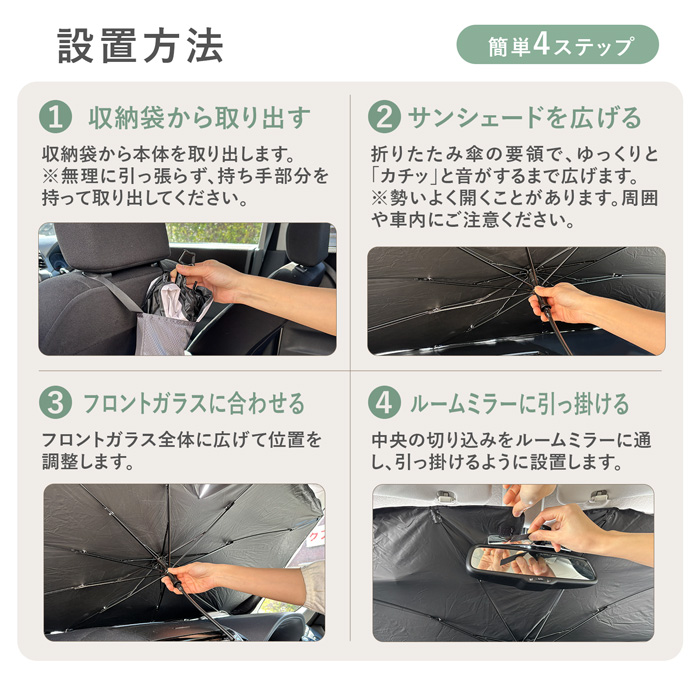 設置方法

簡単4ステップ

1 収納袋から取り出す

収納袋から本体を取り出します。
※無理に引っ張らず、持ち手部分を持って取り出してください。

2 サンシェードを広げる

折りたたみ傘の要領で、ゆっくりと「カチッ」と音がするまで広げます。
※勢いよく開くことがあります。周囲や車内にご注意ください。

3 フロントガラスに合わせる

フロントガラス全体に広げて位置を調整します。

4 ルームミラーに引っ掛ける

中央の切り込みをルームミラーに通し、引っ掛けるように設置します。