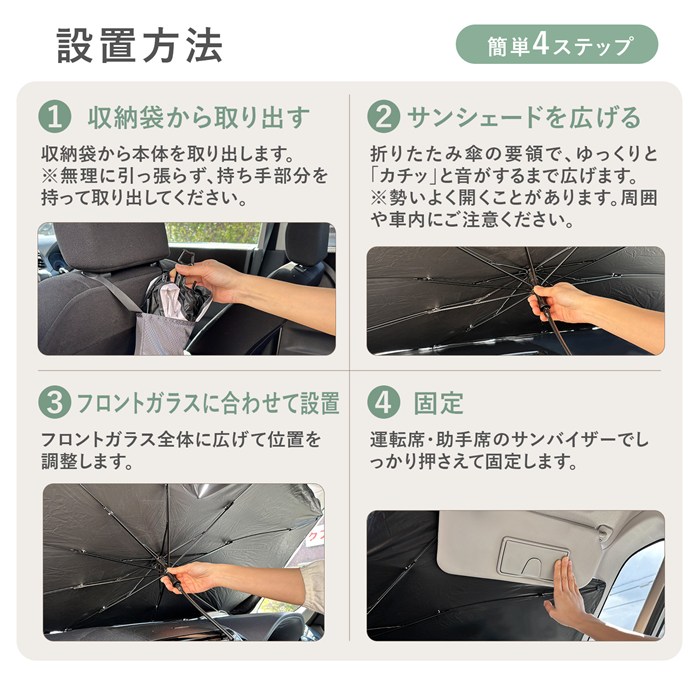 設置方法

簡単4ステップ

1 収納袋から取り出す

収納袋から本体を取り出します。
※無理に引っ張らず、持ち手部分を持って取り出してください。

2 サンシェードを広げる

折りたたみ傘の要領で、ゆっくりと「カチッ」と音がするまで広げます。
※勢いよく開くことがあります。周囲や車内にご注意ください。

3 フロントガラスに合わせて設置

フロントガラス全体に広げて位置を調整します。

4 固定

運転席・助手席のサンバイザーでしっかり押さえて固定します。