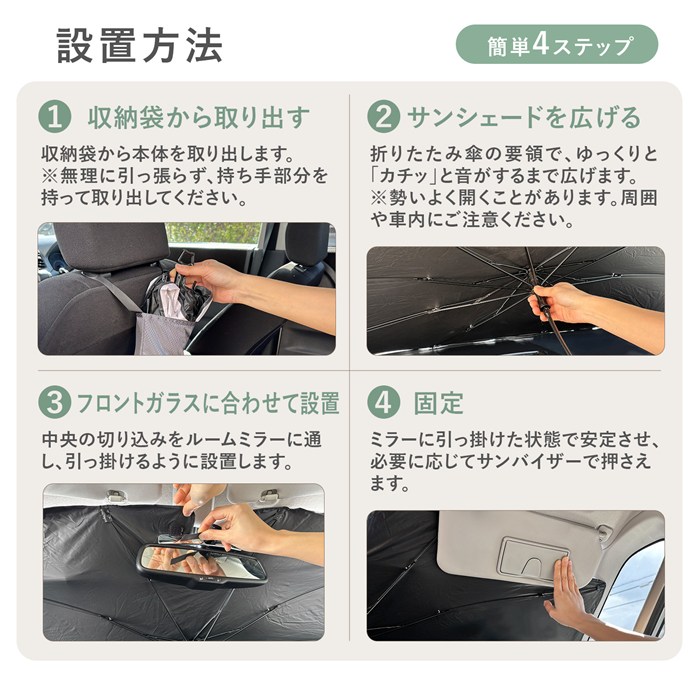 設置方法

簡単4ステップ

1 収納袋から取り出す

収納袋から本体を取り出します。
※無理に引っ張らず、持ち手部分を持って取り出してください。

2 サンシェードを広げる

折りたたみ傘の要領で、ゆっくりと「カチッ」と音がするまで広げます。
※勢いよく開くことがあります。周囲や車内にご注意ください。

3 フロントガラスに合わせて設置

中央の切り込みをルームミラーに通し、引っ掛けるように設置します。

4 固定

ミラーに引っ掛けた状態で安定させ、必要に応じてサンバイザーで押さえます。