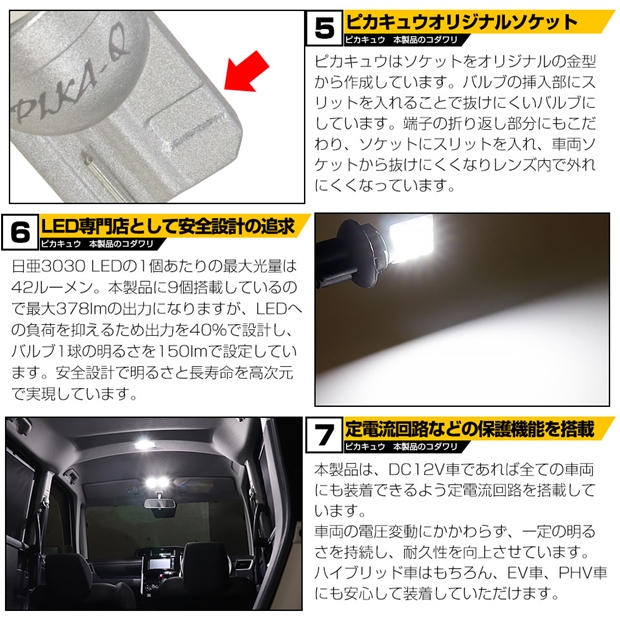 PIKA-Q

5 ピカキュウオリジナルソケット
ピカキュウ　本製品のコダワリ

ピカキュウはソケットをオリジナルの金型から作成しています。バルブの挿入部にスリットを入れることで抜けにくいバルブにしています。端子の折り返し部分にもこだわり、ソケットにスリットを入れ、車両ソケットから抜けにくくなりレンズ内で外れにくくなっています。

6 LED専門店として安全設計の追求
ピカキュウ　本製品のコダワリ

日亜3030 LEDの1個あたりの最大光量は42ルーメン。本製品に9個搭載しているので最大378lmの出力になりますが、LEDへの負荷を抑えるため出力を40%で設計し、バルブ1球の明るさを150lmで設定しています。安全設計で明るさと長寿命を高次元で実現しています。

7 定電流回路などの保護機能を搭載
ピカキュウ　本製品のコダワリ

本製品は、DC12V車であれば全ての車両にも装着できるよう定電流回路を搭載しています。
車両の電圧変動にかかわらず、一定の明るさを持続し、耐久性を向上させています。
ハイブリッド車はもちろん、EV車、PHV車にも安心して装着していただけます。