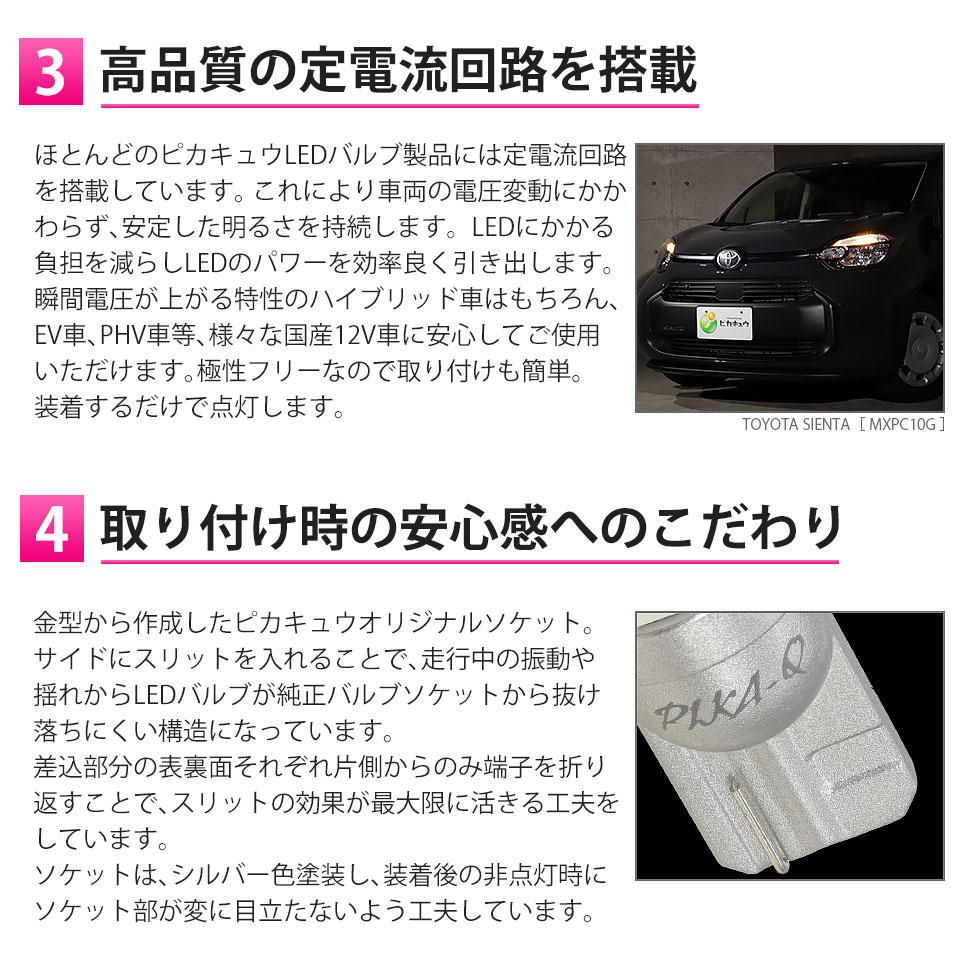 3 高品質の定電流回路を搭載

ほとんどのピカキュウLEDバルブ製品には定電流回路を搭載しています。これにより車両の電圧変動にかかわらず、安定した明るさを持続します。LEDにかかる負担を減らしLEDのパワーを効率良く引き出します。瞬間電圧が上がる特性のハイブリッド車はもちろん、EV車、PHV車等、様々な国産12V車に安心してご使用いただけます。極性フリーなので取り付けも簡単。装着するだけで点灯します。

ピカキュウ

TOYOTA SIENTA ［ MXPC10G ］

4 取り付け時の安心感へのこだわり

金型から作成したピカキュウオリジナルソケット。サイドにスリットを入れることで、走行中の振動や揺れからLEDバルブが純正バルブソケットから抜け落ちにくい構造になっています。
差込部分の表裏面それぞれ片側からのみ端子を折り返すことで、スリットの効果が最大限に活きる工夫をしています。
ソケットは、シルバー色塗装し、装着後の非点灯時にソケット部が変に目立たないよう工夫しています。

PIKA-Q