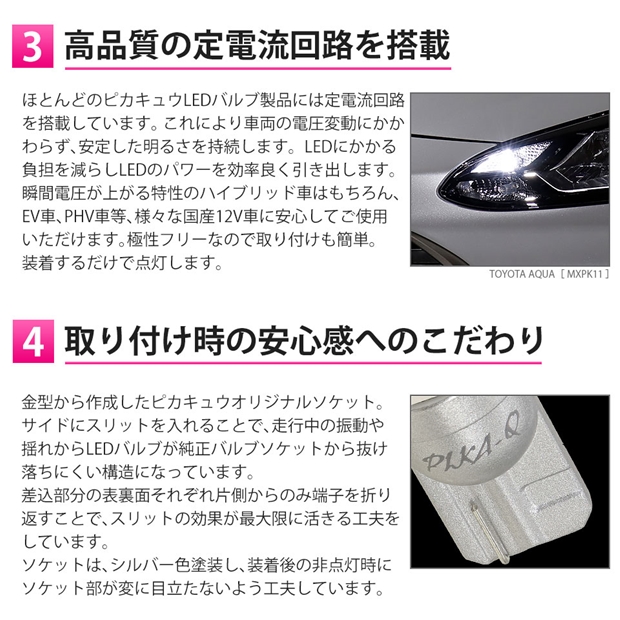 3 高品質の定電流回路を搭載

ほとんどのピカキュウLEDバルブ製品には定電流回路を搭載しています。これにより車両の電圧変動にかかわらず、安定した明るさを持続します。LEDにかかる負担を減らしLEDのパワーを効率良く引き出します。瞬間電圧が上がる特性のハイブリッド車はもちろん、EV車、PHV車等、様々な国産12V車に安心してご使用いただけます。極性フリーなので取り付けも簡単。装着するだけで点灯します。

TOYOTA AQUA［MXPK11］

4 取り付け時の安心感へのこだわり

金型から作成したピカキュウオリジナルソケット。サイドにスリットを入れることで、走行中の振動や揺れからLEDバルブが純正バルブソケットから抜け落ちにくい構造になっています。
差込部分の表裏面それぞれ片側からのみ端子を折り返すことで、スリットの効果が最大限に活きる工夫をしています。
ソケットは、シルバー色塗装し、装着後の非点灯時にソケット部が変に目立たないよう工夫しています。

PIKA-Q