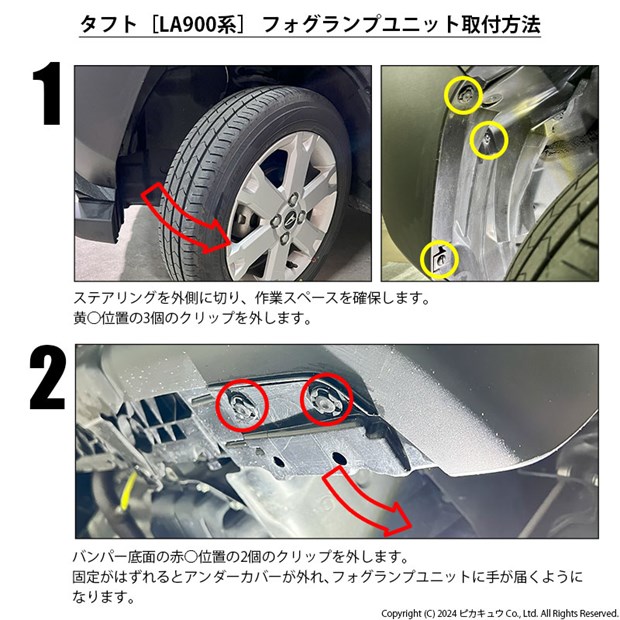 タフト［LA900系］ フォグランプユニット取付方法

1

ステアリングを外側に切り、作業スペースを確保します。
黄〇位置の3個のクリップを外します。

2

バンパー底面の赤〇位置の2個のクリップを外します。
固定がはずれるとアンダーカバーが外れ、フォグランプユニットに手が届くようになります。

Copyright (C) 2024 ピカキュウ Co., Ltd. All Rights Reserved.