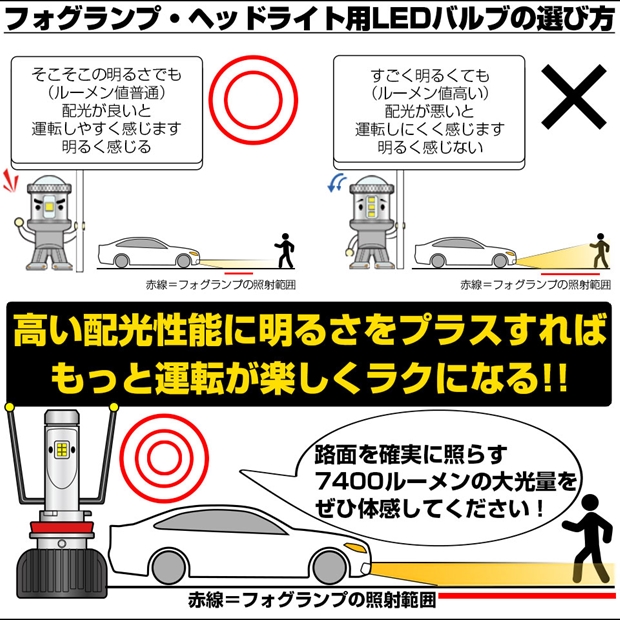 フォグランプ・ヘッドライト用LEDバルブの選び方

そこそこの明るさでも
（ルーメン値普通）
配光が良いと
運転しやすく感じます
明るく感じる

赤線＝フォグランプの照射範囲

すごく明るくても
（ルーメン値高い）
配光が悪いと
運転しにくく感じます
明るく感じない

赤線＝フォグランプの照射範囲

高い配光性能に明るさをプラスすれば
もっと運転が楽しくラクになる!!

路面を確実に照らす
7400ルーメンの大光量を
ぜひ体感してください！

赤線＝フォグランプの照射範囲