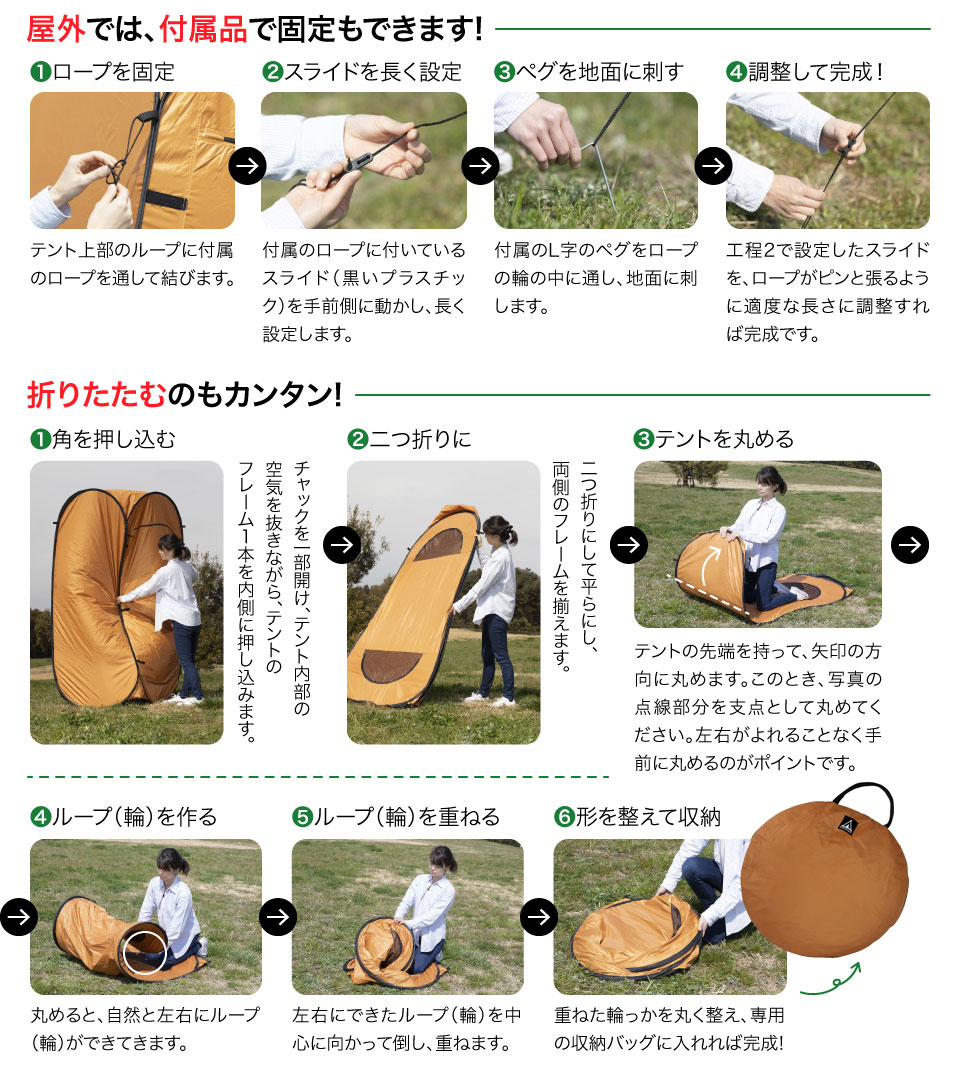 屋外では、付属品で固定もできます!

❶ロープを固定

テント上部のループに付属のロープを通して結びます。

❷スライドを長く設定

付属のロープに付いているスライド（黒いプラスチック）を手前側に動かし、長く設定します。

❸ペグを地面に刺す

付属のL字のペグをロープの輪の中に通し、地面に刺します。

❹調整して完成！

工程2で設定したスライドを、ロープがピンと張るように適度な長さに調整すれば完成です。

折りたたむのもカンタン!

❶角を押し込む

チャックを一部開け、テント内部の空気を抜きながら、テントのフレーム1本を内側に押し込みます。

❷二つ折りに

二つ折りにして平らにし、両側のフレームを揃えます。

❸テントを丸める

テントの先端を持って、矢印の方向に丸めます。このとき、写真の点線部分を支点として丸めてください。左右がよれることなく手前に丸めるのがポイントです。

❹ループ（輪）を作る

丸めると、自然と左右にループ（輪）ができてきます。

❺ループ（輪）を重ねる

左右にできたループ（輪）を中心に向かって倒し、重ねます。

❻形を整えて収納

重ねた輪っかを丸く整え、専用の収納バッグに入れれば完成!